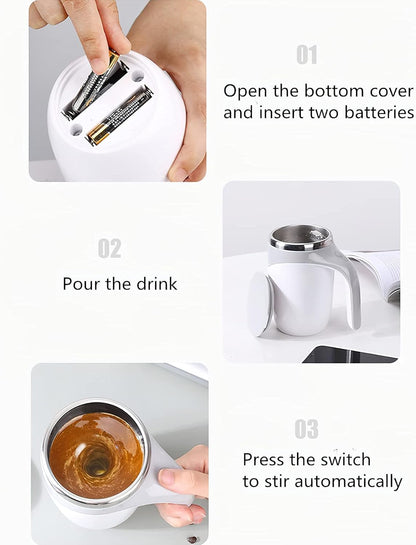 01

Open the bottom cover and insert two batteries

02

Pour the drink

03

Press the switch to stir automatically