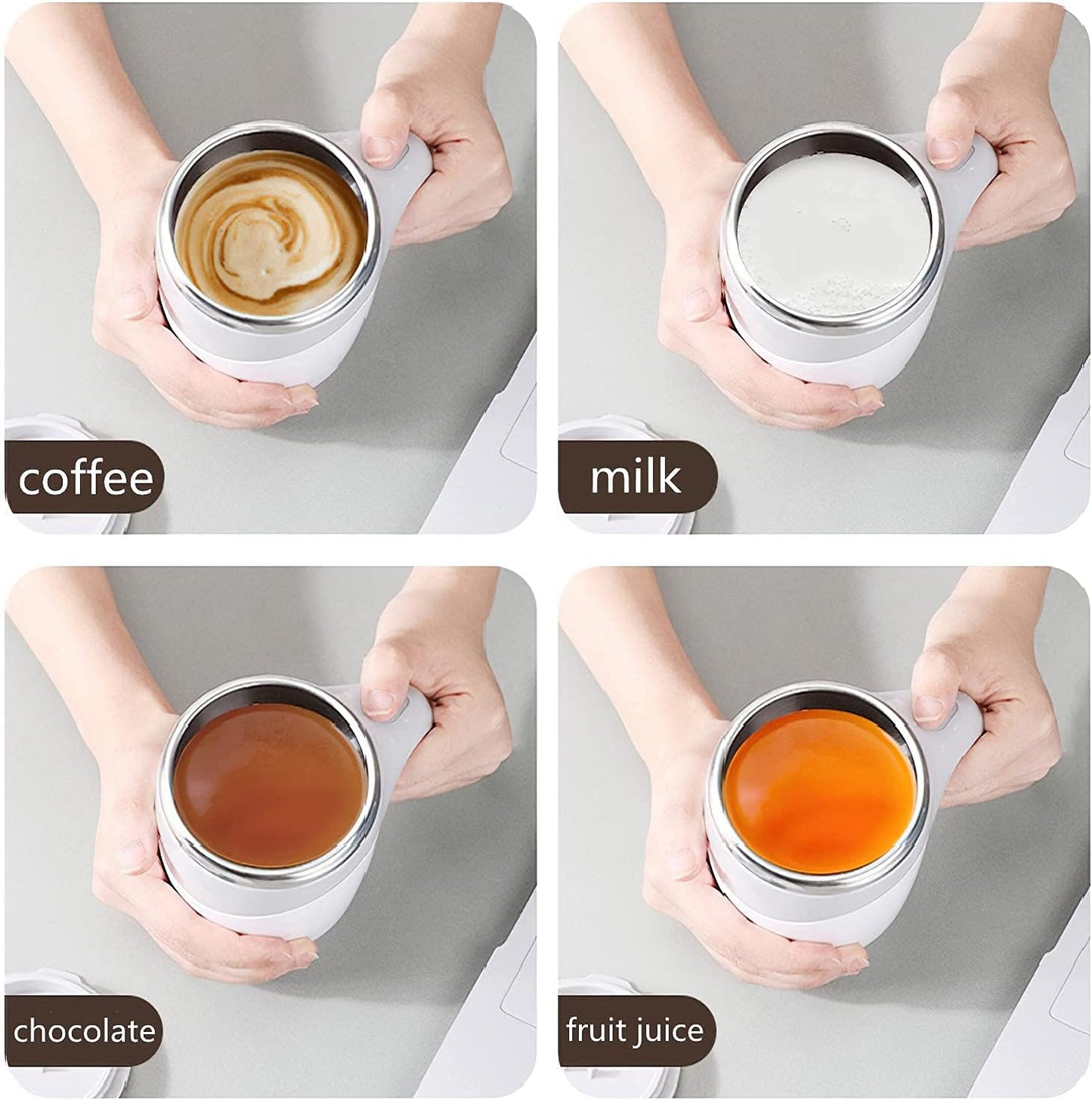 coffee

milk

chocolate

fruit juice