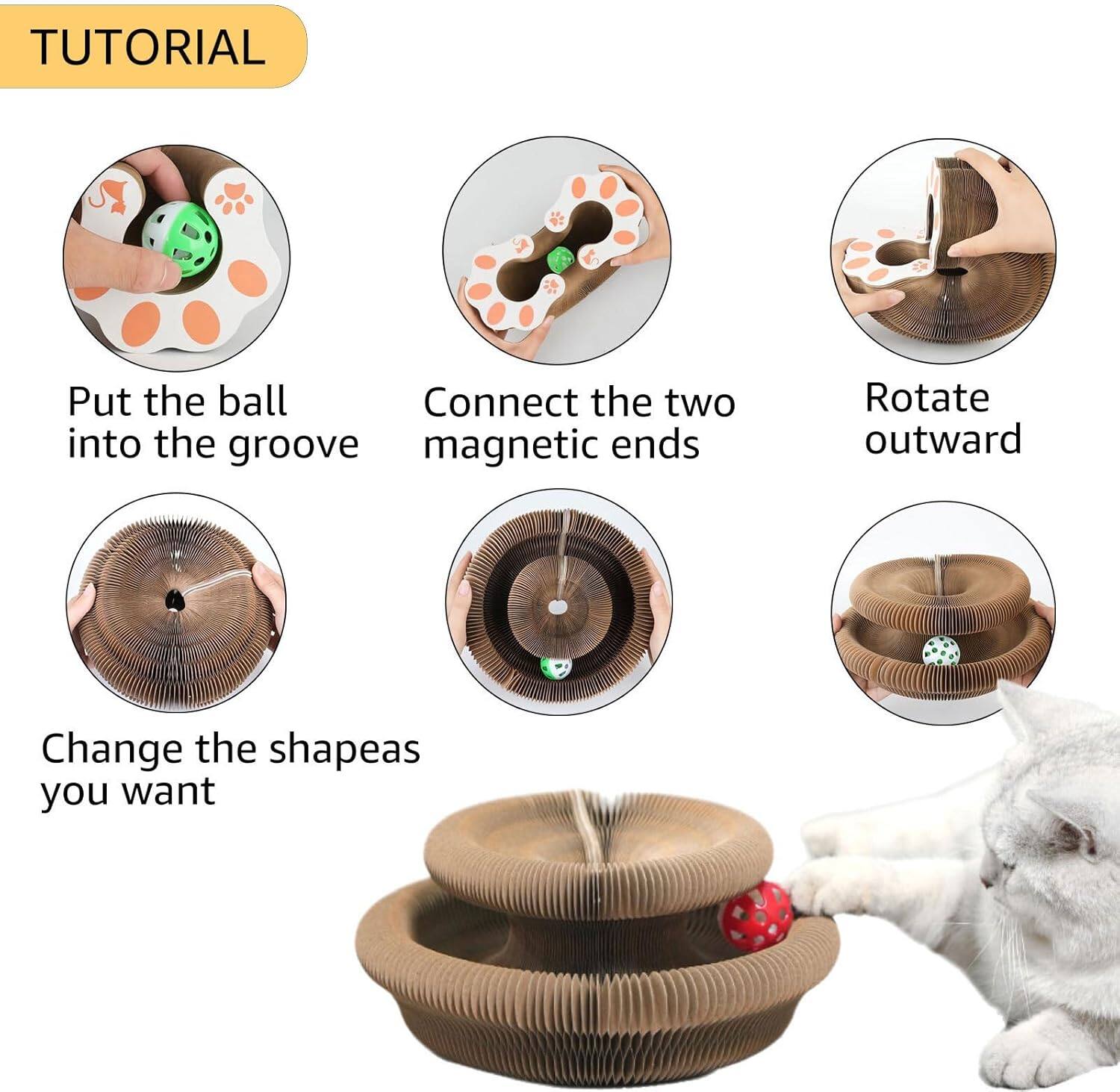 TUTORIAL

Put the ball into the groove

Connect the two magnetic ends

Rotate outward

Change the shapeas you want