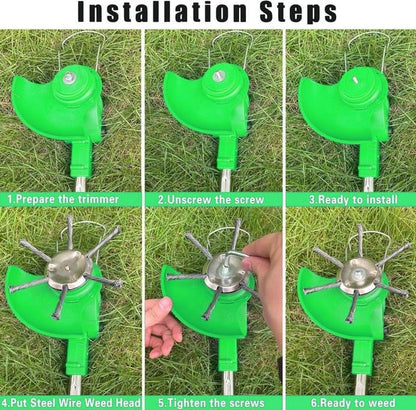 Installation Steps

1.Prepare the trimmer

2.Unscrew the screw

3.Ready to install

4.Put Steel Wire Weed Head

5.Tighten the screws

6.Ready to weed