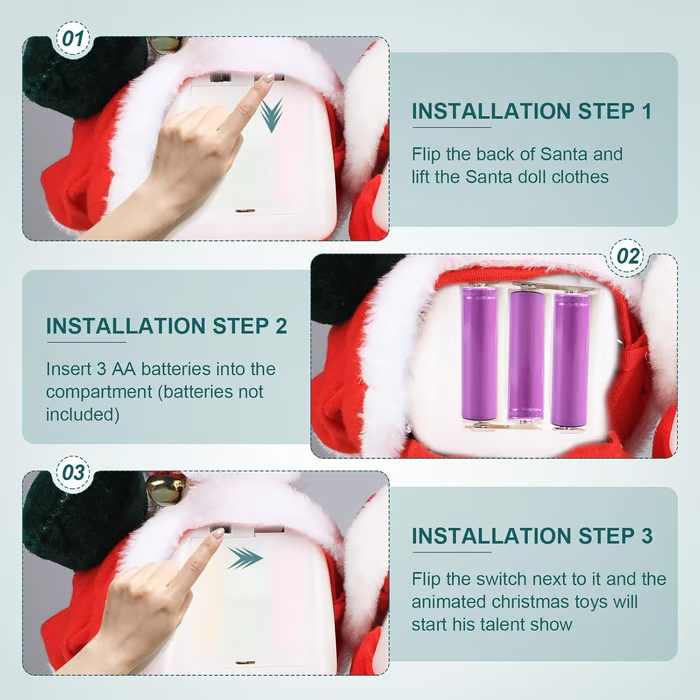 01

INSTALLATION STEP 1

Flip the back of Santa and lift the Santa doll clothes

02

INSTALLATION STEP 2

Insert 3 AA batteries into the compartment (batteries not included)

03

INSTALLATION STEP 3

Flip the switch next to it and the animated christmas toys will start his talent show