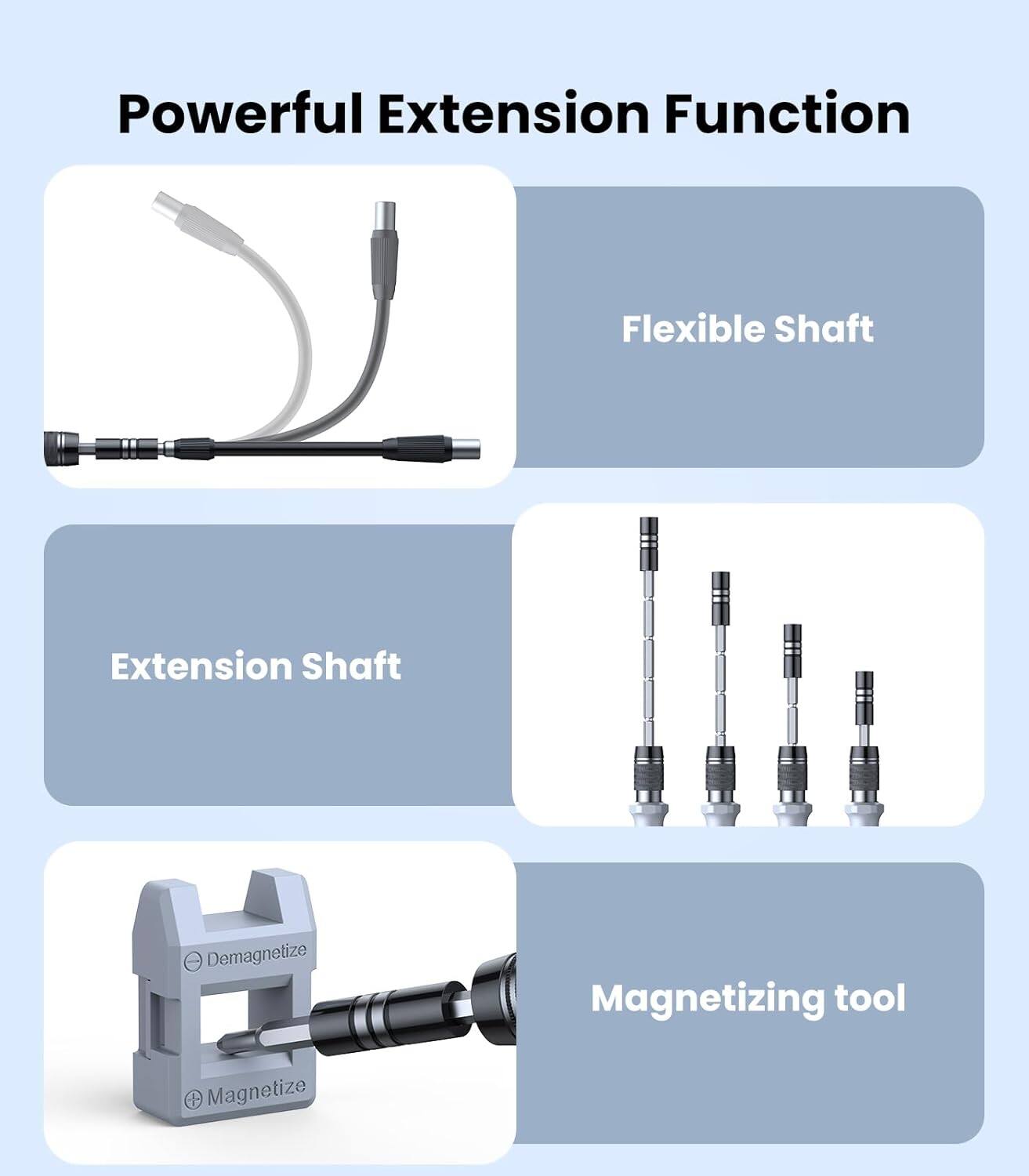 Powerful Extension Function

Flexible Shaft

Extension Shaft

⊖ Demagnetize

⊕ Magnetize

Magnetizing tool